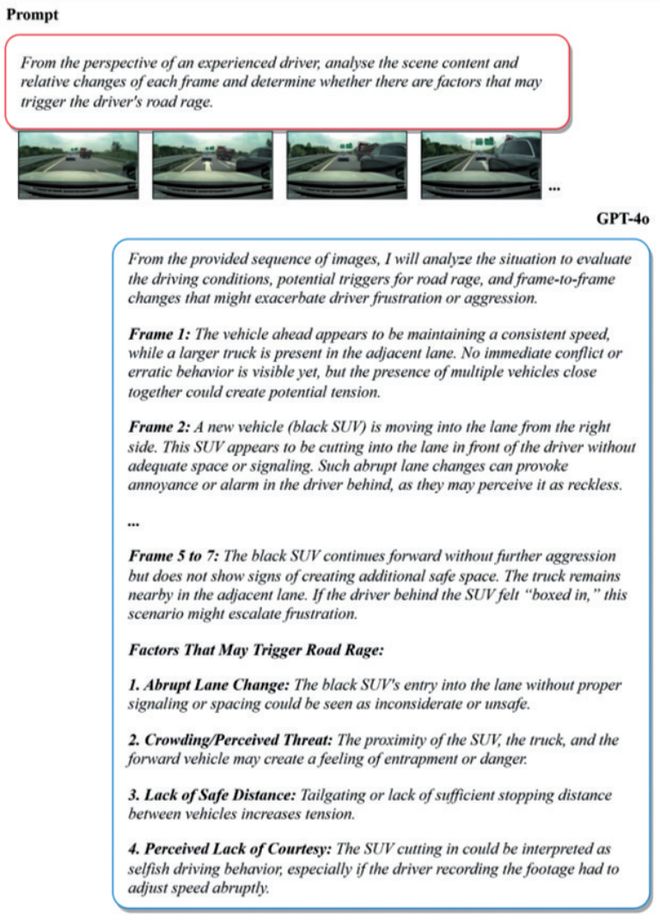 Prompt

From the perspective of an experienced driver, analyse the scene content and relative changes of each frame and determine whether there are factors that may trigger the driver's road rage.

...

GPT-4o

From the provided sequence of images, I will analyze the situation to evaluate the driving conditions, potential triggers for road rage, and frame-to-frame changes that might exacerbate driver frustration or aggression.

Frame 1: The vehicle ahead appears to be maintaining a consistent speed, while a larger truck is present in the adjacent lane. No immediate conflict or erratic behavior is visible yet, but the presence of multiple vehicles close together could create potential tension.

Frame 2: A new vehicle (black SUV) is moving into the lane from the right side. This SUV appears to be cutting into the lane in front of the driver without adequate space or signaling. Such abrupt lane changes can provoke annoyance or alarm in the driver behind, as they may perceive it as reckless.

...

Frame 5 to 7: The black SUV continues forward without further aggression but does not show signs of creating additional safe space. The truck remains nearby in the adjacent lane. If the driver behind the SUV felt "boxed in," this scenario might escalate frustration.

Factors That May Trigger Road Rage:

1. Abrupt Lane Change: The black SUV's entry into the lane without proper signaling or spacing could be seen as inconsiderate or unsafe.

2. Crowding/Perceived Threat: The proximity of the SUV, the truck, and the forward vehicle may create a feeling of entrapment or danger.

3. Lack of Safe Distance: Tailgating or lack of sufficient stopping distance between vehicles increases tension.

4. Perceived Lack of Courtesy: The SUV cutting in could be interpreted as selfish driving behavior, especially if the driver recording the footage had to adjust speed abruptly.